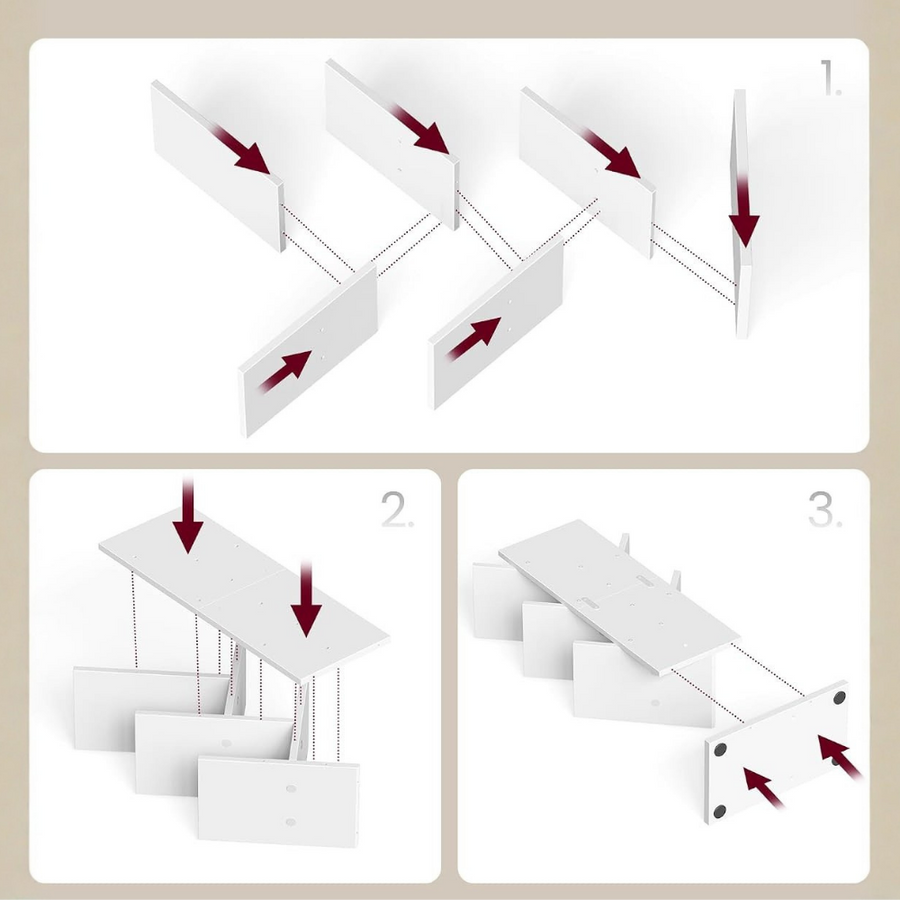 1.

2.

3.